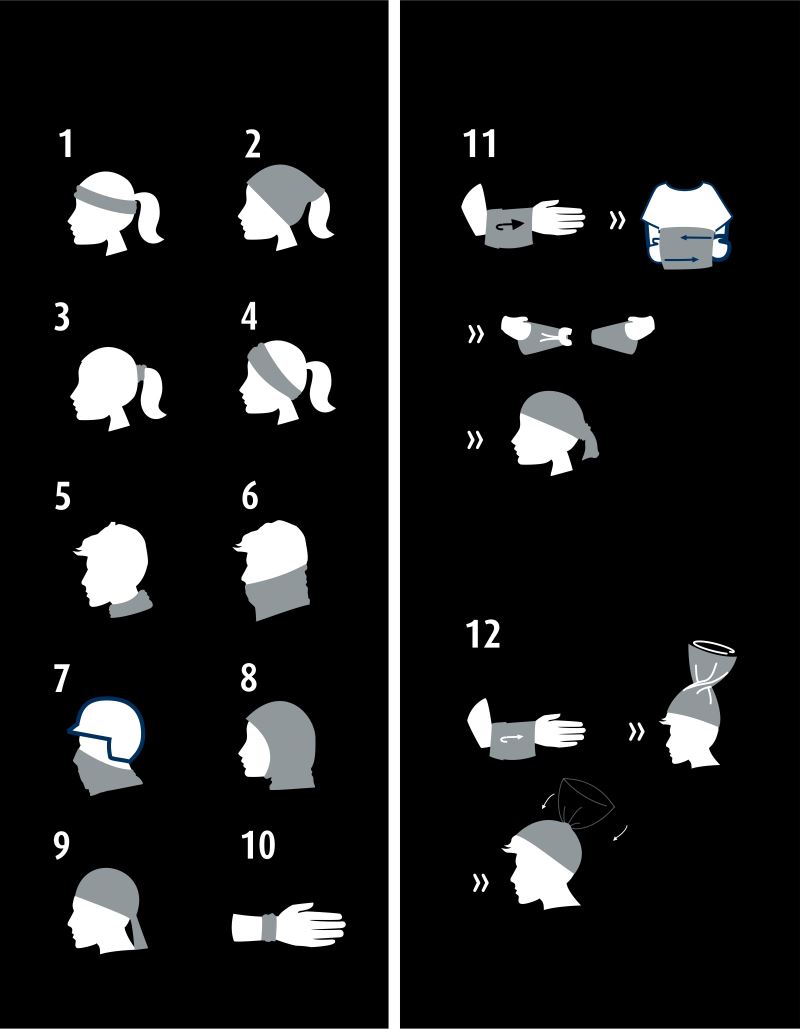 1

2

3

4

5

6

7

8

9

10

11

»

»

»

12

»

»